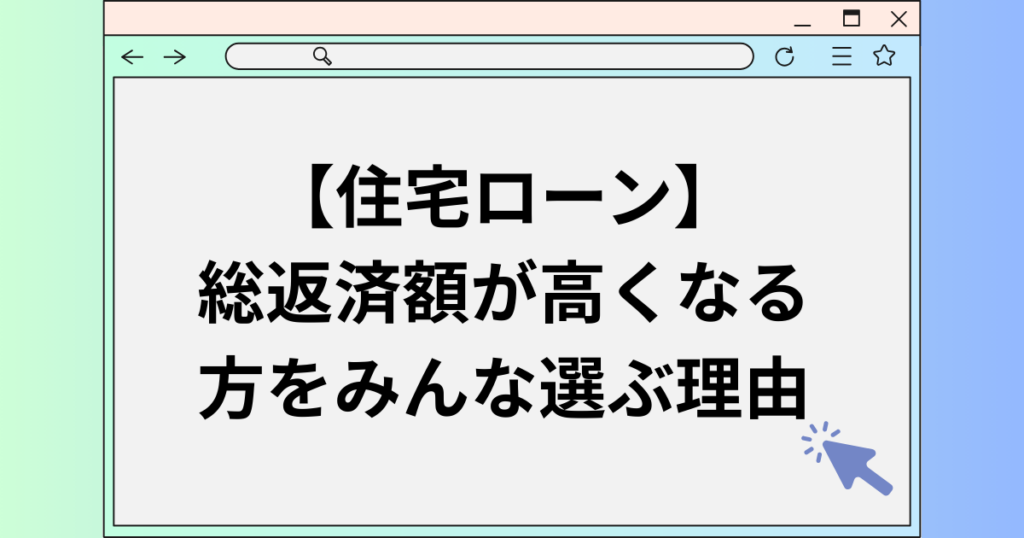 【住宅ローン】
総返済額が高くなる
方をみんな選ぶ理由