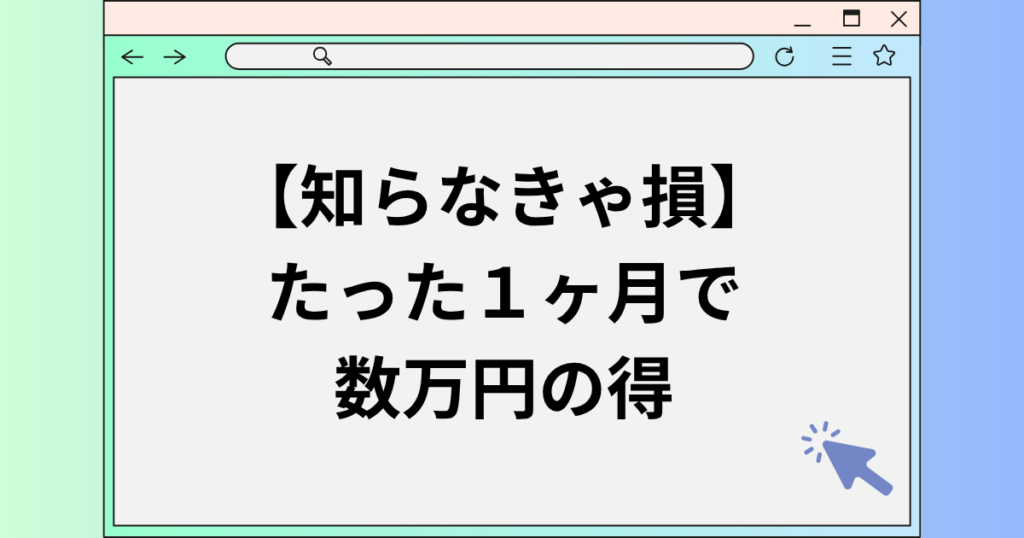 【知らなきゃ損】
たった１ヶ月で
数万円の得